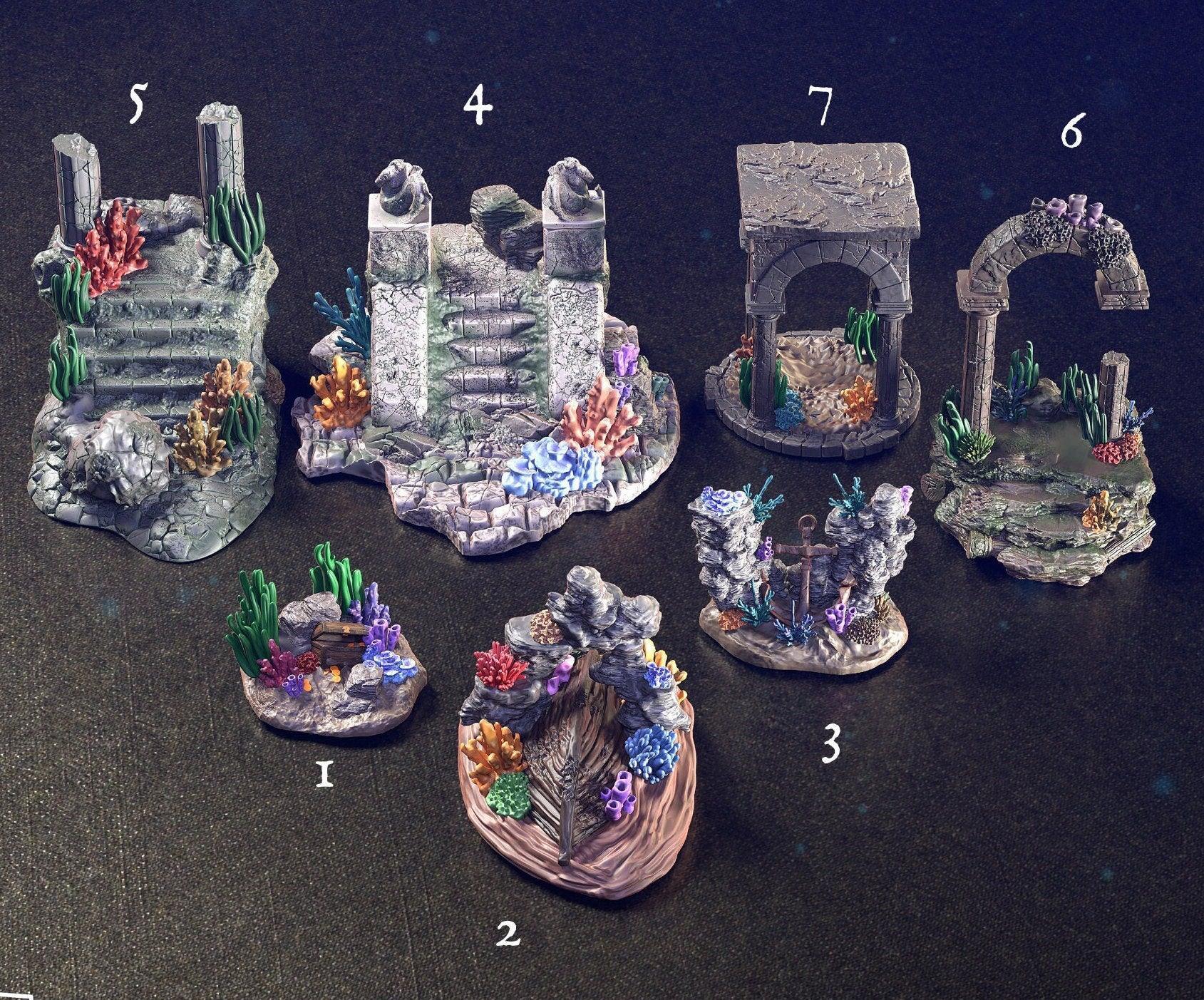 5
4
7
6
1
2
3