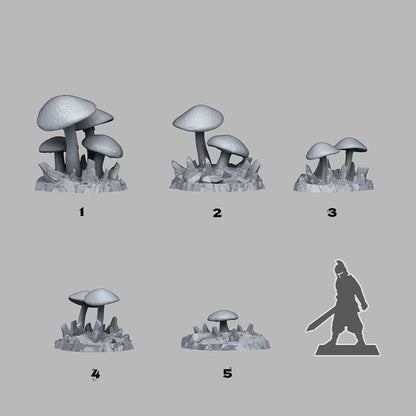 1

2

3

4

5