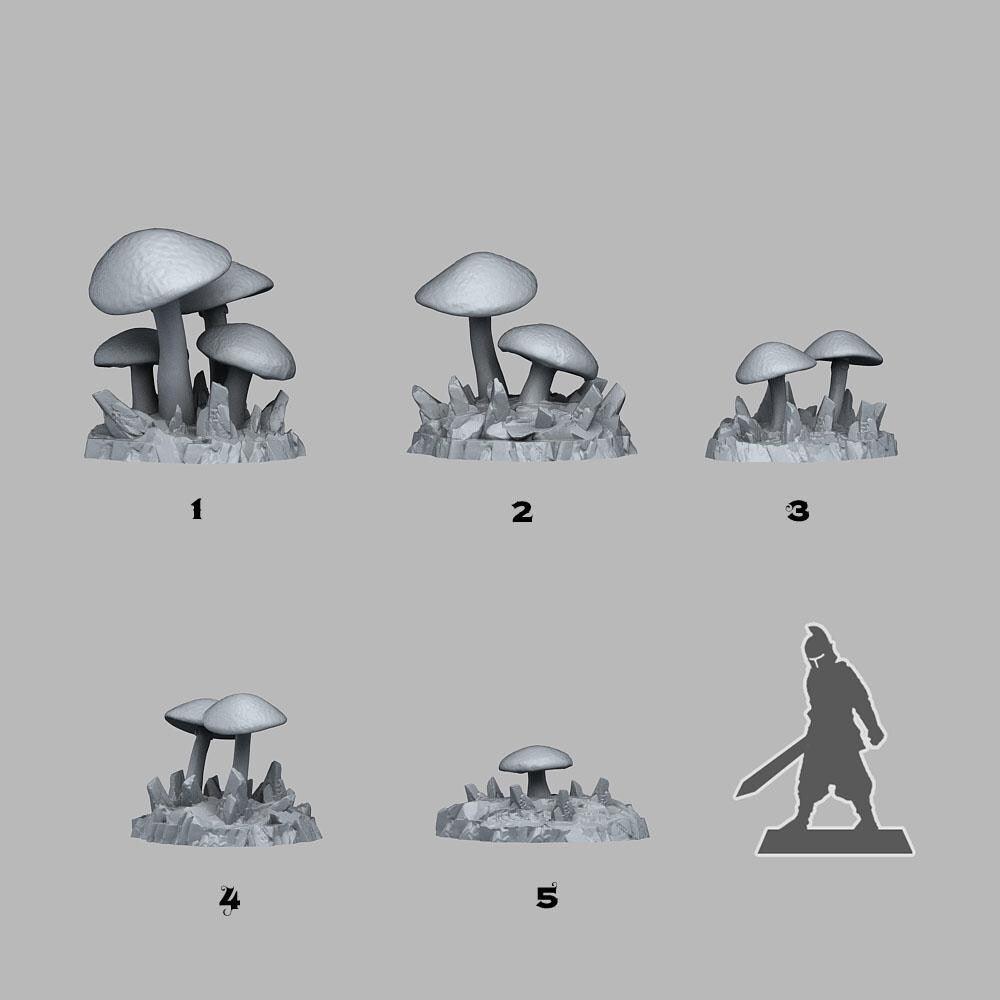 1

2

3

4

5